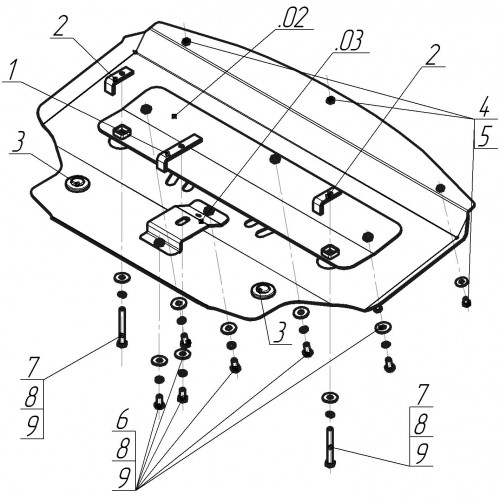 2
.02
.03
2
1
4
5
3
3
7
8
9
6
8
9
7
8
9